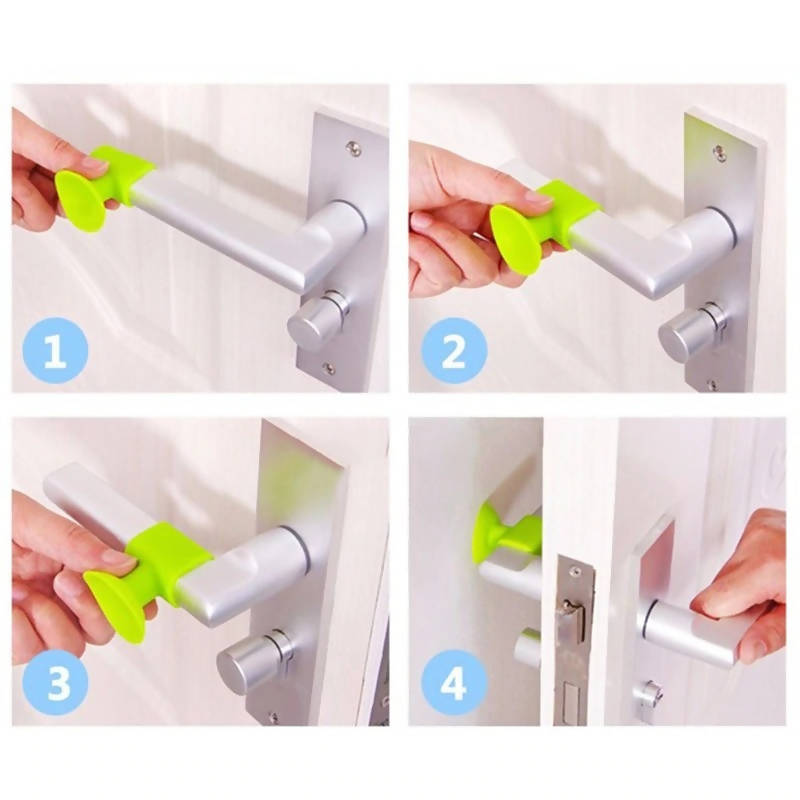 1
2
3
4